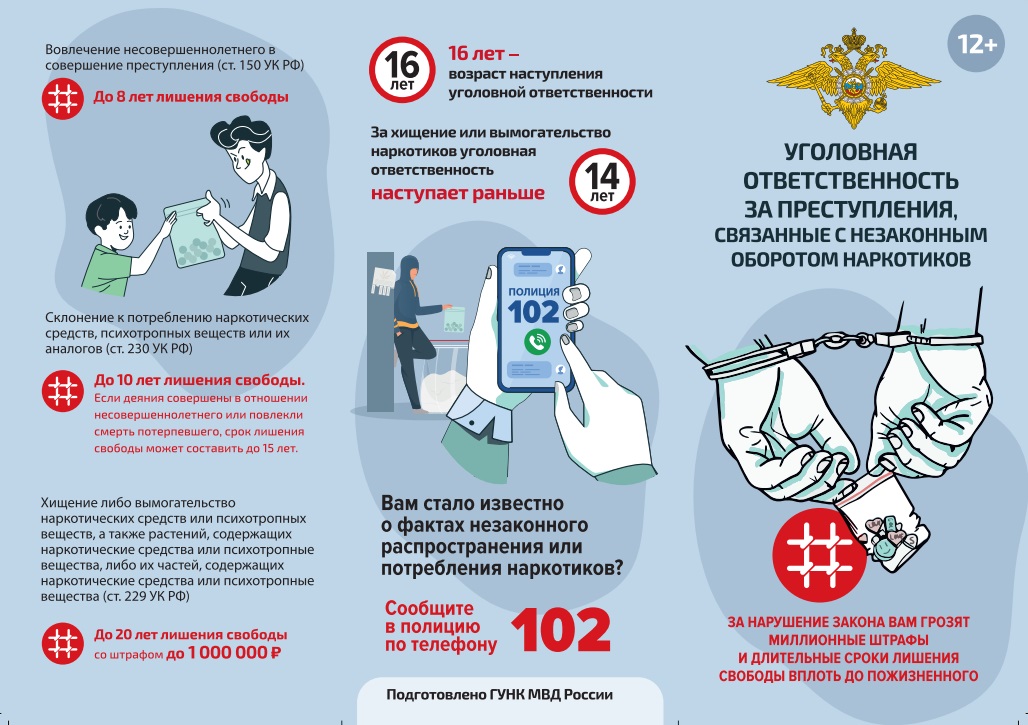 Вовлечение несовершеннолетнего в совершение преступления (ст. 150 УК РФ)

До 8 лет лишения свободы

Склонение к потреблению наркотических средств, психотропных веществ или их аналогов (ст. 230 УК РФ)

До 10 лет лишения свободы.
Если деяния совершены в отношении несовершеннолетнего или повлекли смерть потерпевшего, срок лишения свободы может составить до 15 лет.

Хищение либо вымогательство наркотических средств или психотропных веществ, а также растений, содержащих наркотические средства или психотропные вещества, либо их частей, содержащих наркотические средства или психотропные вещества (ст. 229 УК РФ)

До 20 лет лишения свободы со штрафом до 1 000 000 ₽

16 лет

16 лет – возраст наступления уголовной ответственности

За хищение или вымогательство наркотиков уголовная ответственность наступает раньше

14 лет

ПОЛИЦИЯ
102

Вам стало известно о фактах незаконного распространения или потребления наркотиков?

Сообщите в полицию по телефону 102

Подготовлено ГУНК МВД России

12+

УГОЛОВНАЯ ОТВЕТСТВЕННОСТЬ ЗА ПРЕСТУПЛЕНИЯ, СВЯЗАННЫЕ С НЕЗАКОННЫМ ОБОРОТОМ НАРКОТИКОВ

ЗА НАРУШЕНИЕ ЗАКОНА ВАМ ГРОЗЯТ МИЛЛИОННЫЕ ШТРАФЫ И ДЛИТЕЛЬНЫЕ СРОКИ ЛИШЕНИЯ СВОБОДЫ ВПЛОТЬ ДО ПОЖИЗНЕННОГО